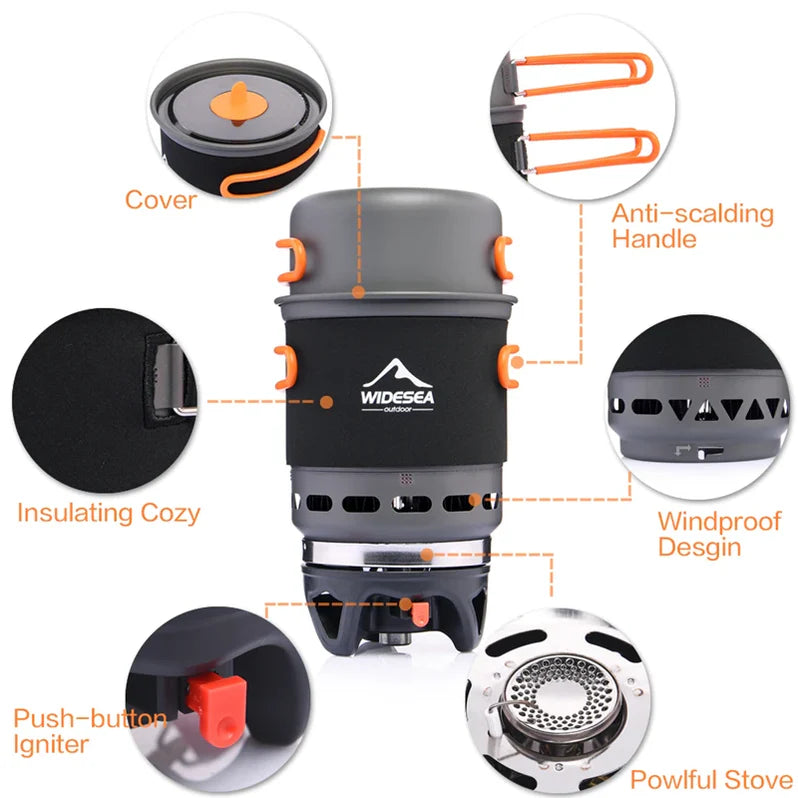 Cover

Anti-scalding Handle

WIDESEA
outdoor

Insulating Cozy

Windproof Desgin

Push-button Igniter

Powlful Stove